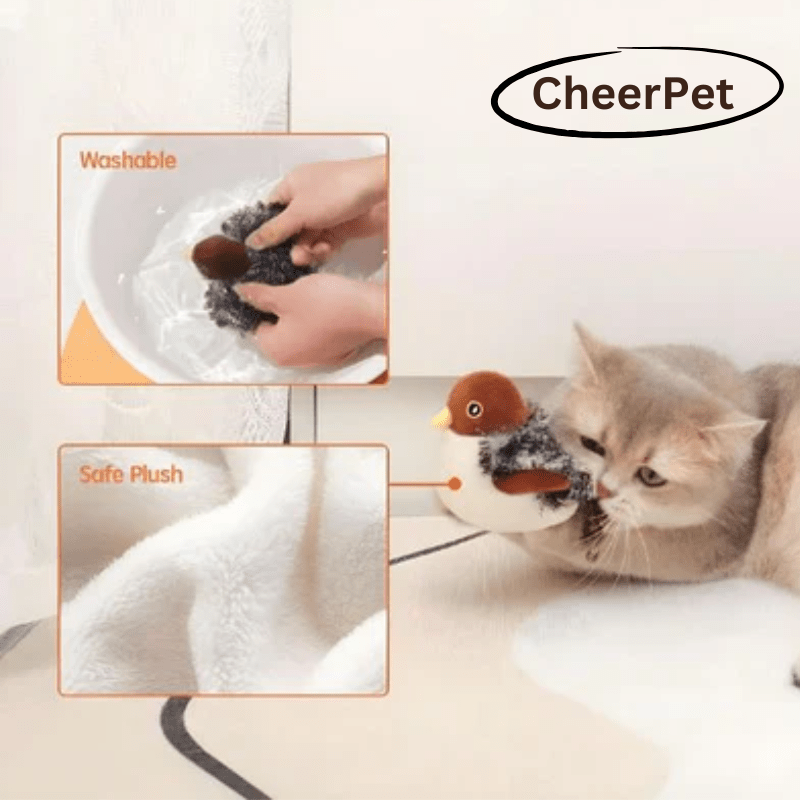 CheerPet

Washable

Safe Plush