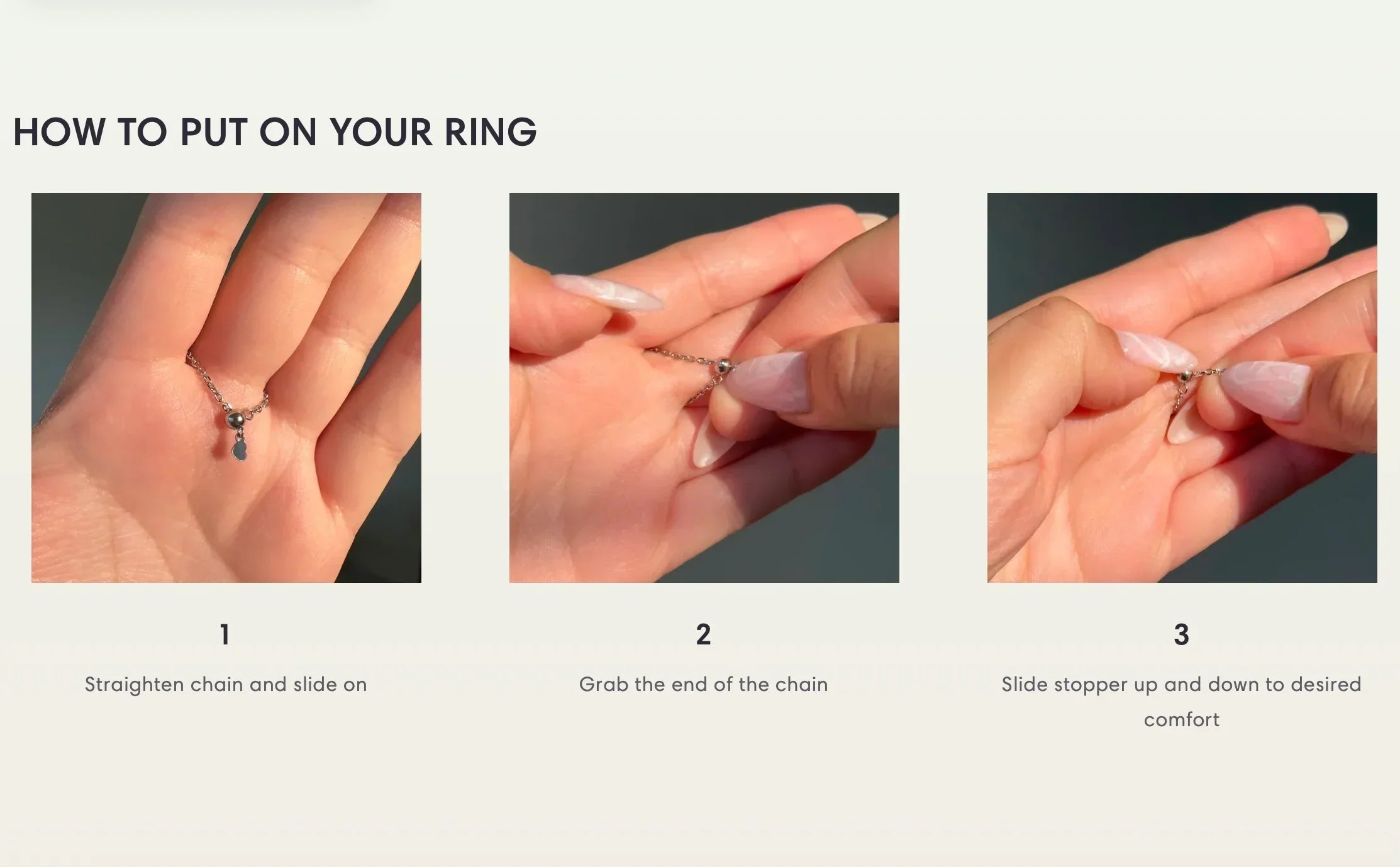 HOW TO PUT ON YOUR RING

1

Straighten chain and slide on

2

Grab the end of the chain

3

Slide stopper up and down to desired comfort