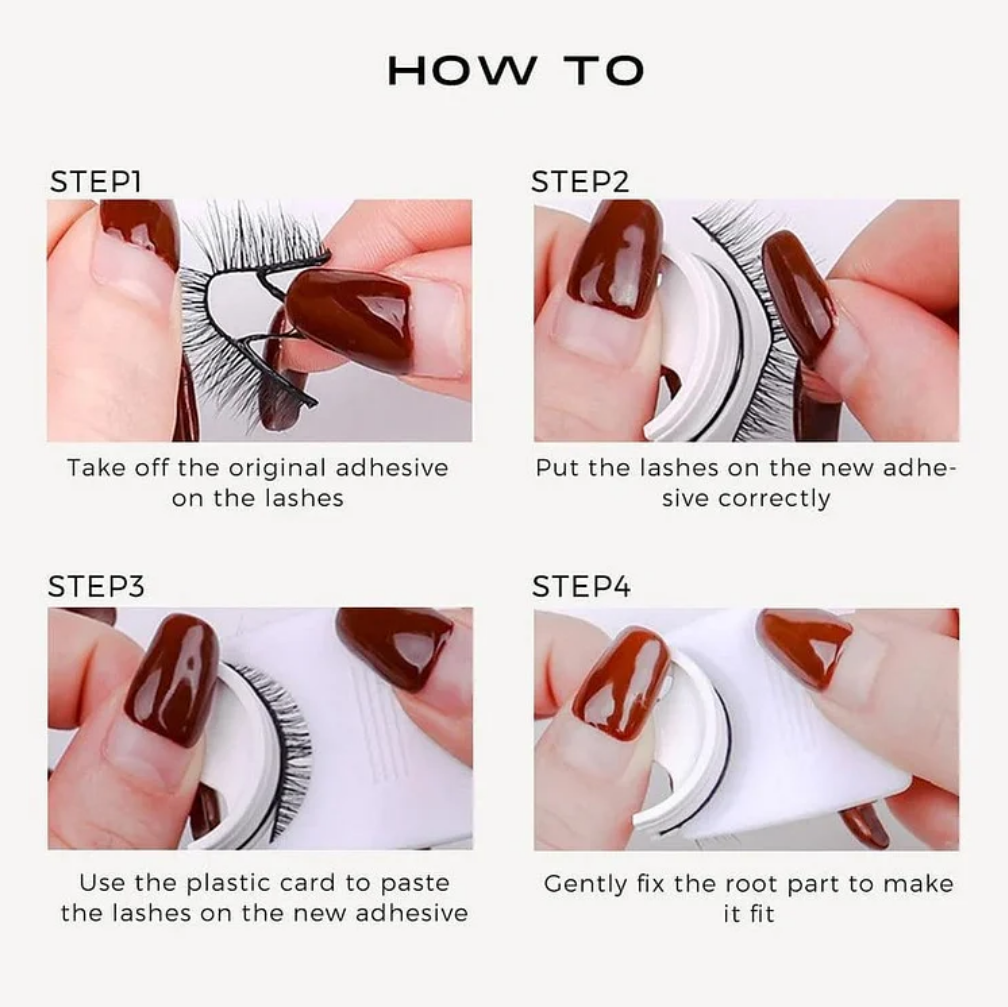 HOW TO

STEP1

Take off the original adhesive on the lashes

STEP2

Put the lashes on the new adhesive correctly

STEP3

Use the plastic card to paste the lashes on the new adhesive

STEP4

Gently fix the root part to make it fit