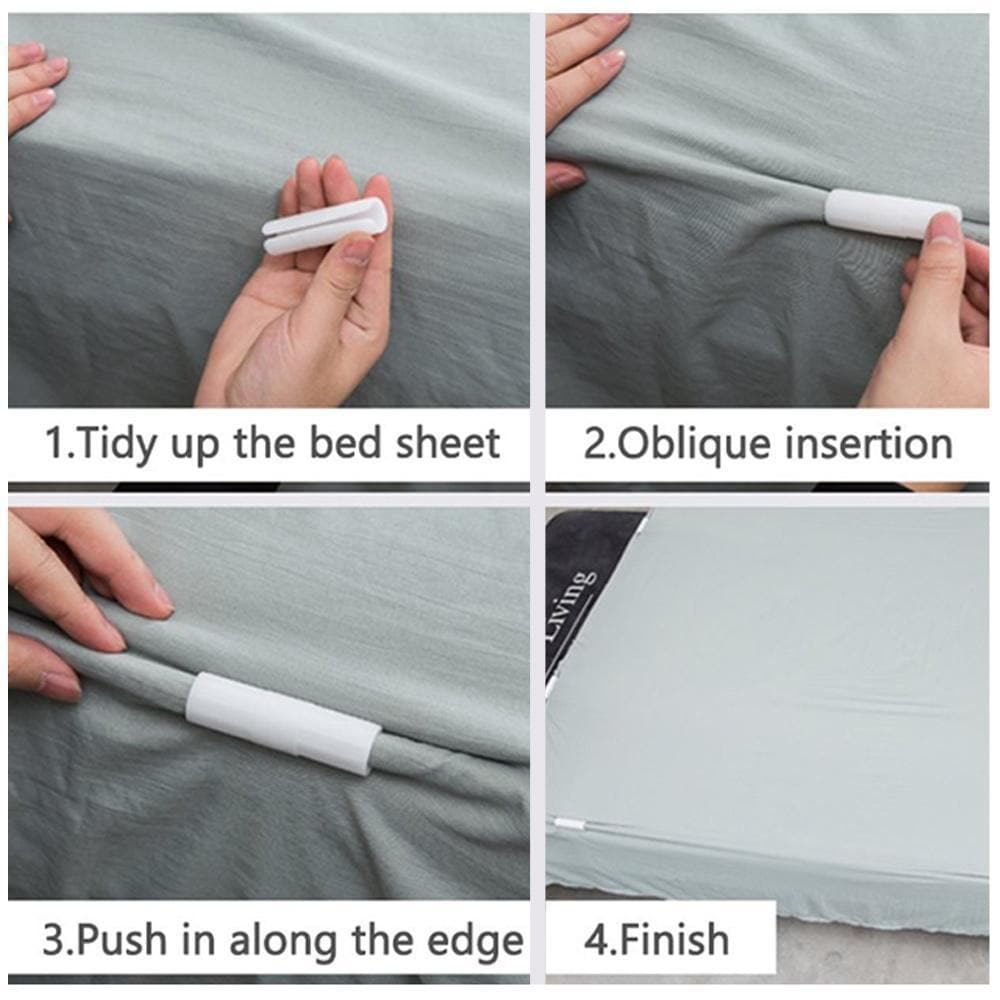 1.Tidy up the bed sheet

2.Oblique insertion

3.Push in along the edge

Living

4.Finish