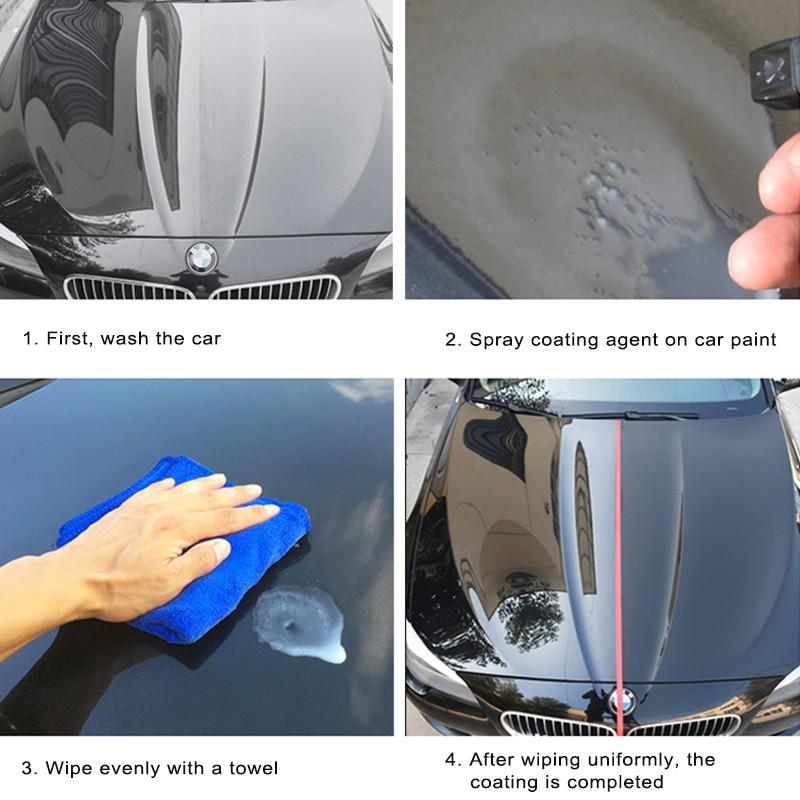 1. First, wash the car

2. Spray coating agent on car paint

3. Wipe evenly with a towel

4. After wiping uniformly, the coating is completed