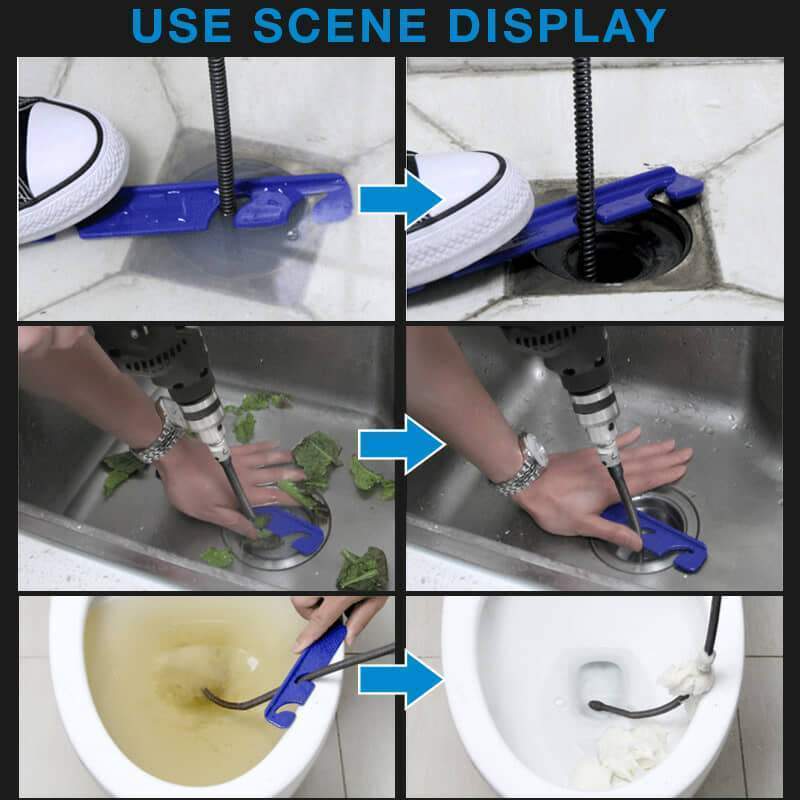 USE SCENE DISPLAY