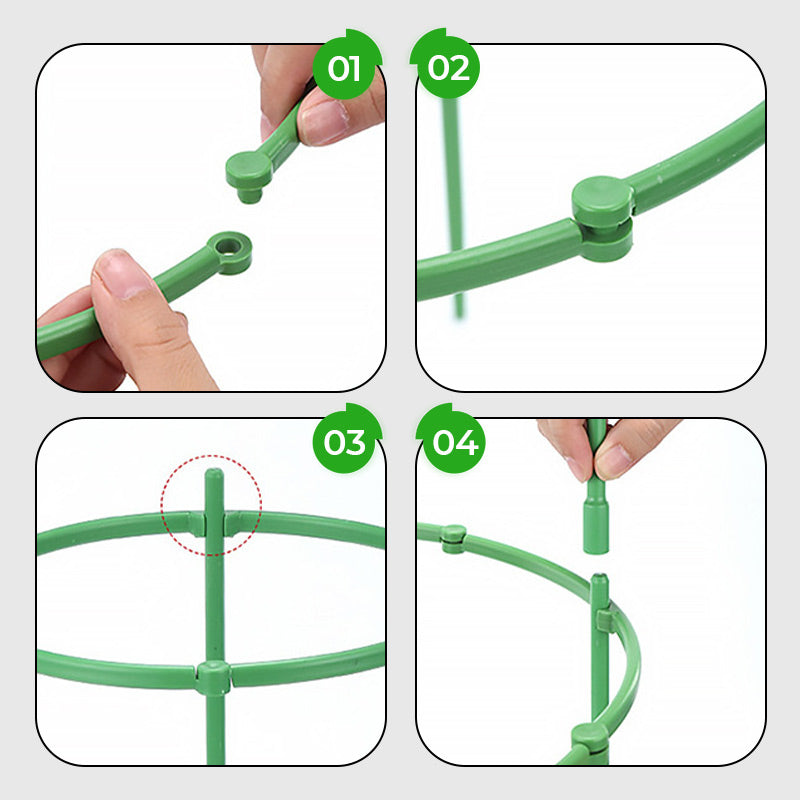 01

02

03

04