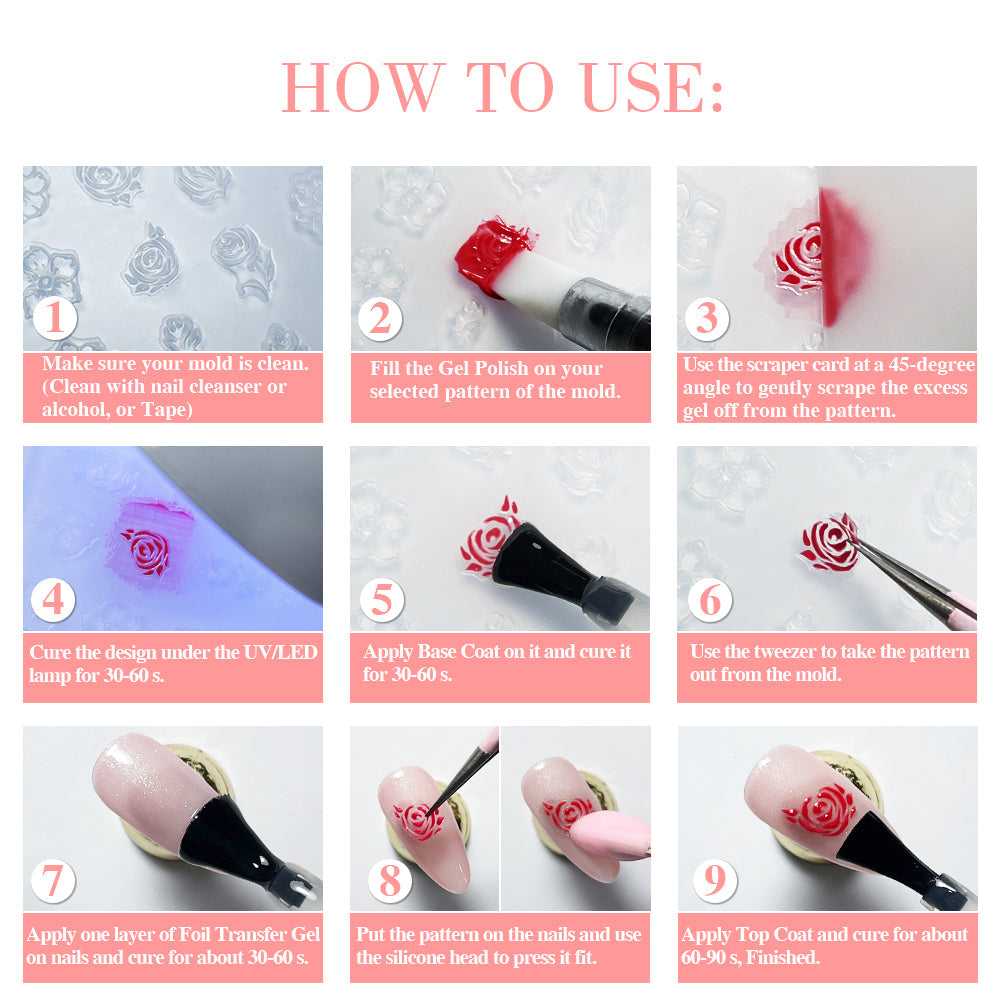 HOW TO USE:

1
Make sure your mold is clean. (Clean with nail cleanser or alcohol, or Tape)

2
Fill the Gel Polish on your selected pattern of the mold.

3
Use the scraper card at a 45-degree angle to gently scrape the excess gel off from the pattern.

4
Cure the design under the UV/LED lamp for 30-60 s.

5
Apply Base Coat on it and cure it for 30-60 s.

6
Use the tweezer to take the pattern out from the mold.

7
Apply one layer of Foil Transfer Gel on nails and cure for about 30-60 s.

8
Put the pattern on the nails and use the silicone head to press it fit.

9
Apply Top Coat and cure for about 60-90 s, Finished.