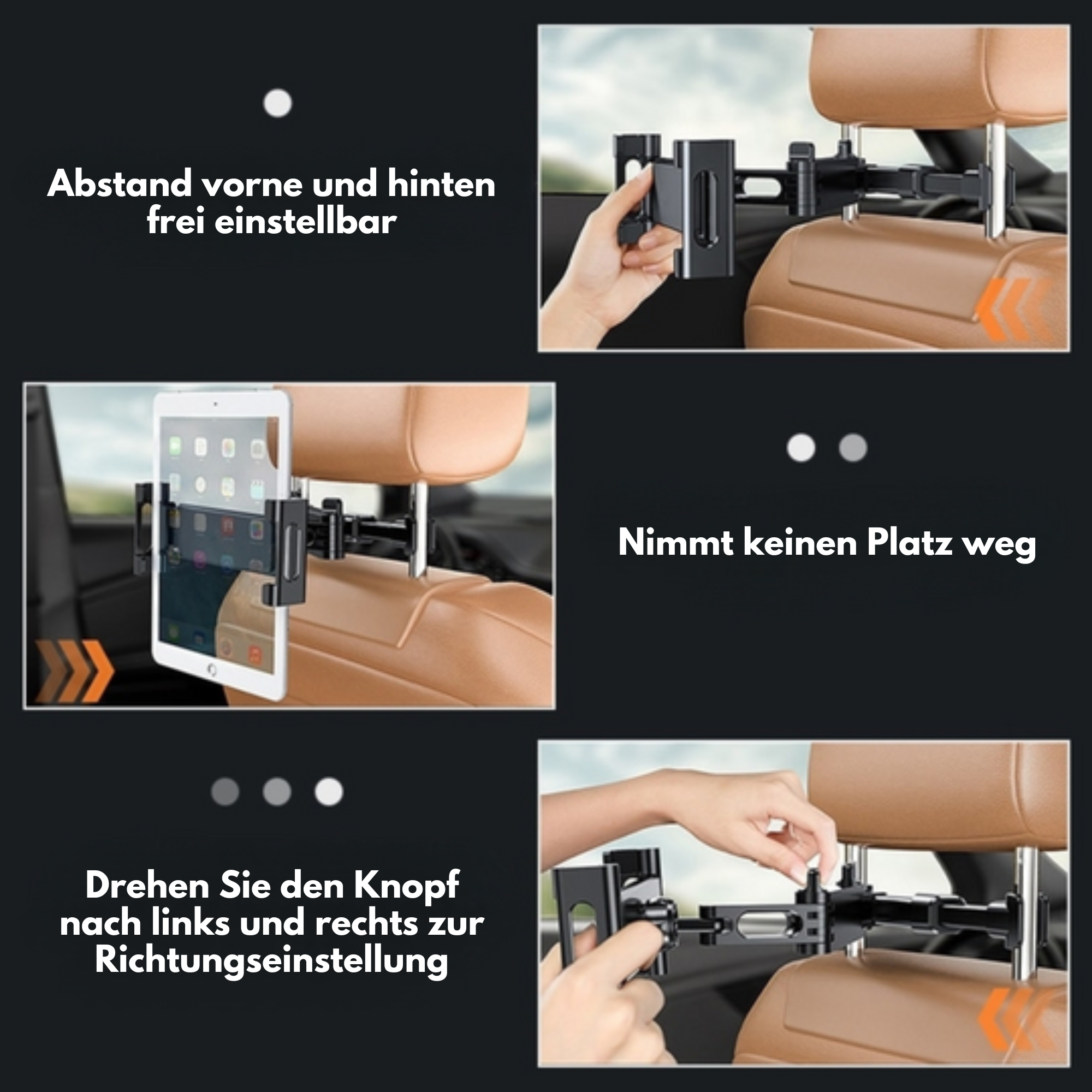 Abstand vorne und hinten frei einstellbar

Nimmt keinen Platz weg

Drehen Sie den Knopf nach links und rechts zur Richtungseinstellung